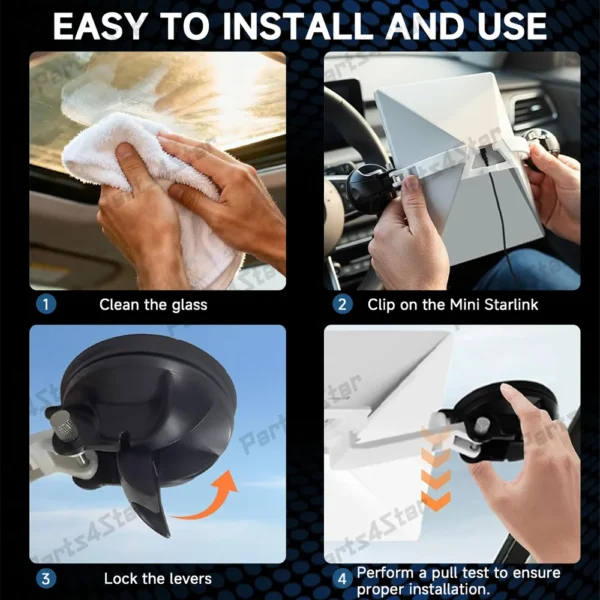 EASY TO INSTALL AND USE

1 Clean the glass

2 Clip on the Mini Starlink

3 Lock the levers

4 Perform a pull test to ensure proper installation.

Parts4Star