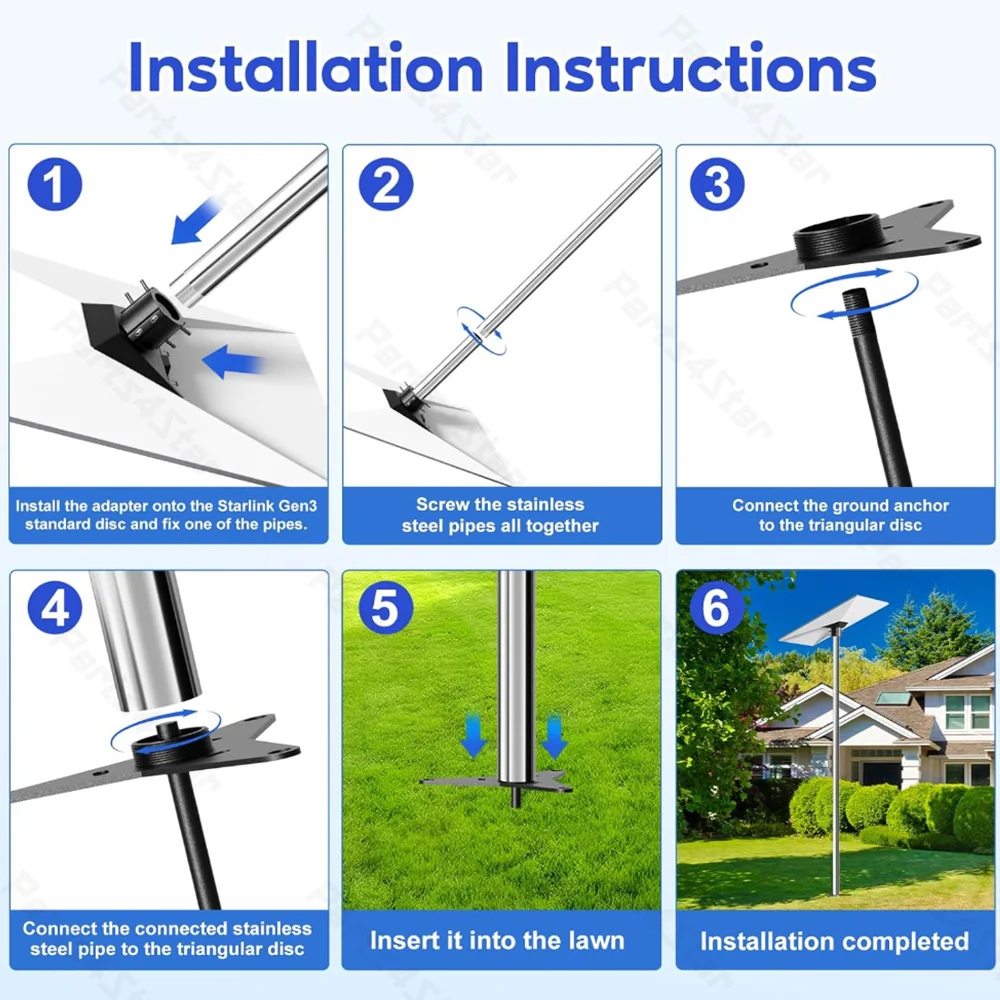 Installation Instructions

1

Install the adapter onto the Starlink Gen3 standard disc and fix one of the pipes.

2

Screw the stainless steel pipes all together

3

Connect the ground anchor to the triangular disc

4

Connect the connected stainless steel pipe to the triangular disc

5

Insert it into the lawn

6

Installation completed

Parts4Star