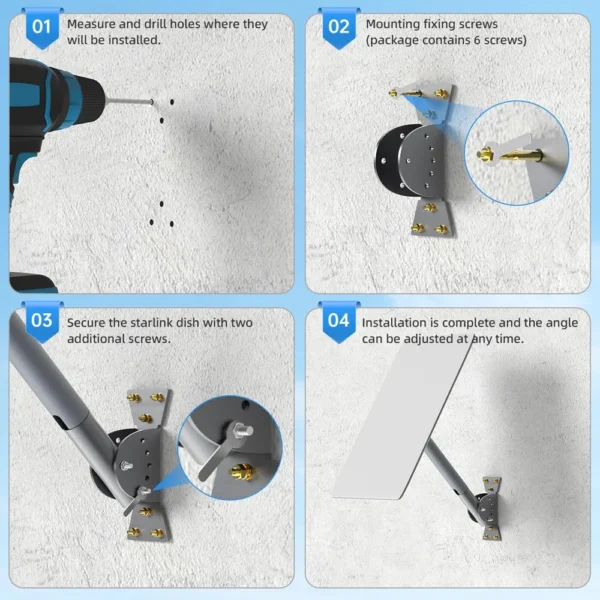 01 Measure and drill holes where they will be installed.

02 Mounting fixing screws (package contains 6 screws)

03 Secure the starlink dish with two additional screws.

04 Installation is complete and the angle can be adjusted at any time.