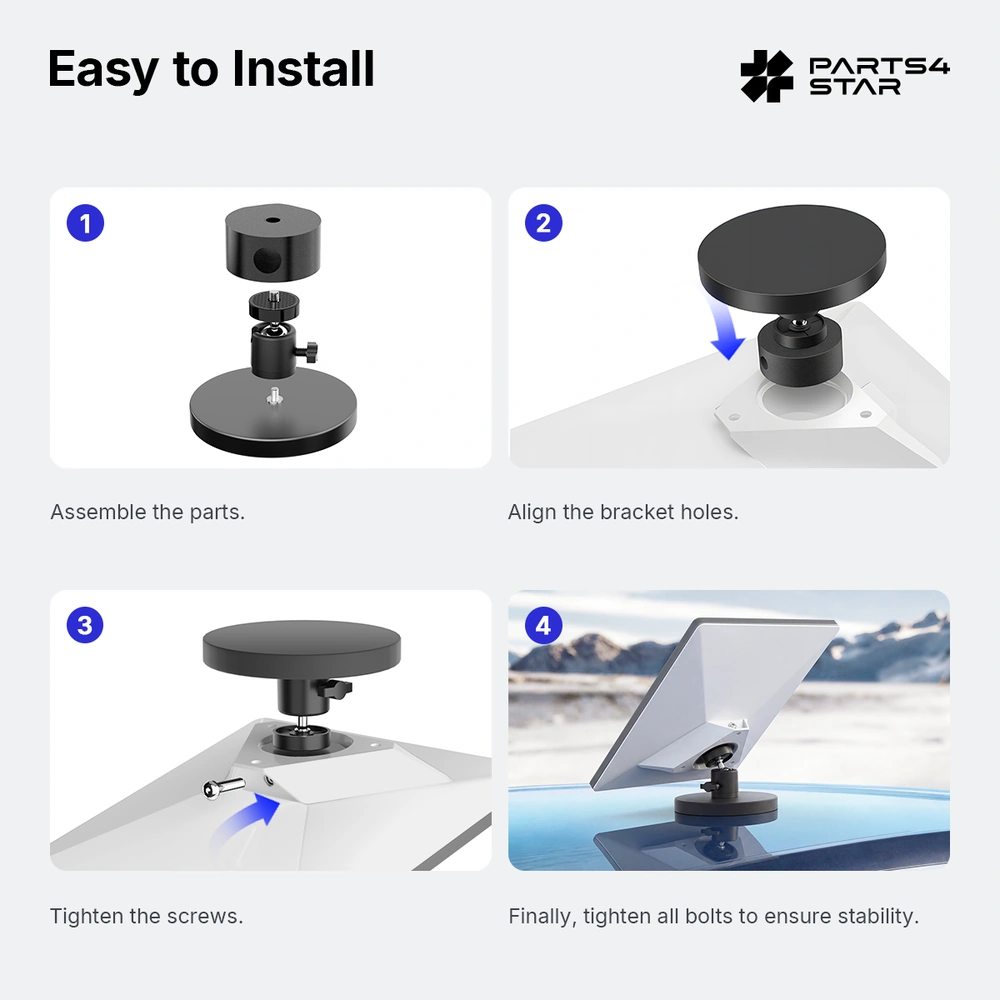 Easy to Install

PARTS4 STAR

1

Assemble the parts.

2

Align the bracket holes.

3

Tighten the screws.

4

Finally, tighten all bolts to ensure stability.