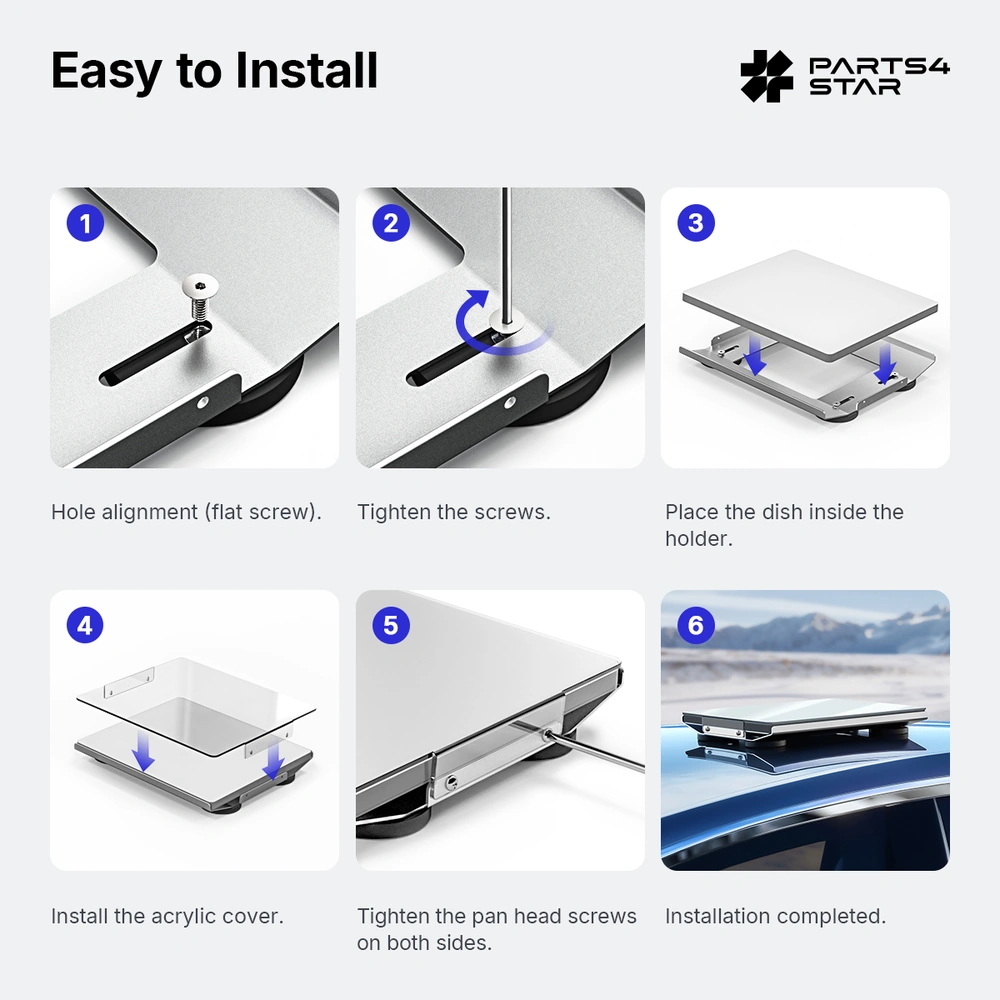 Easy to Install

PARTS4 STAR

1

Hole alignment (flat screw).

2

Tighten the screws.

3

Place the dish inside the holder.

4

Install the acrylic cover.

5

Tighten the pan head screws on both sides.

6

Installation completed.