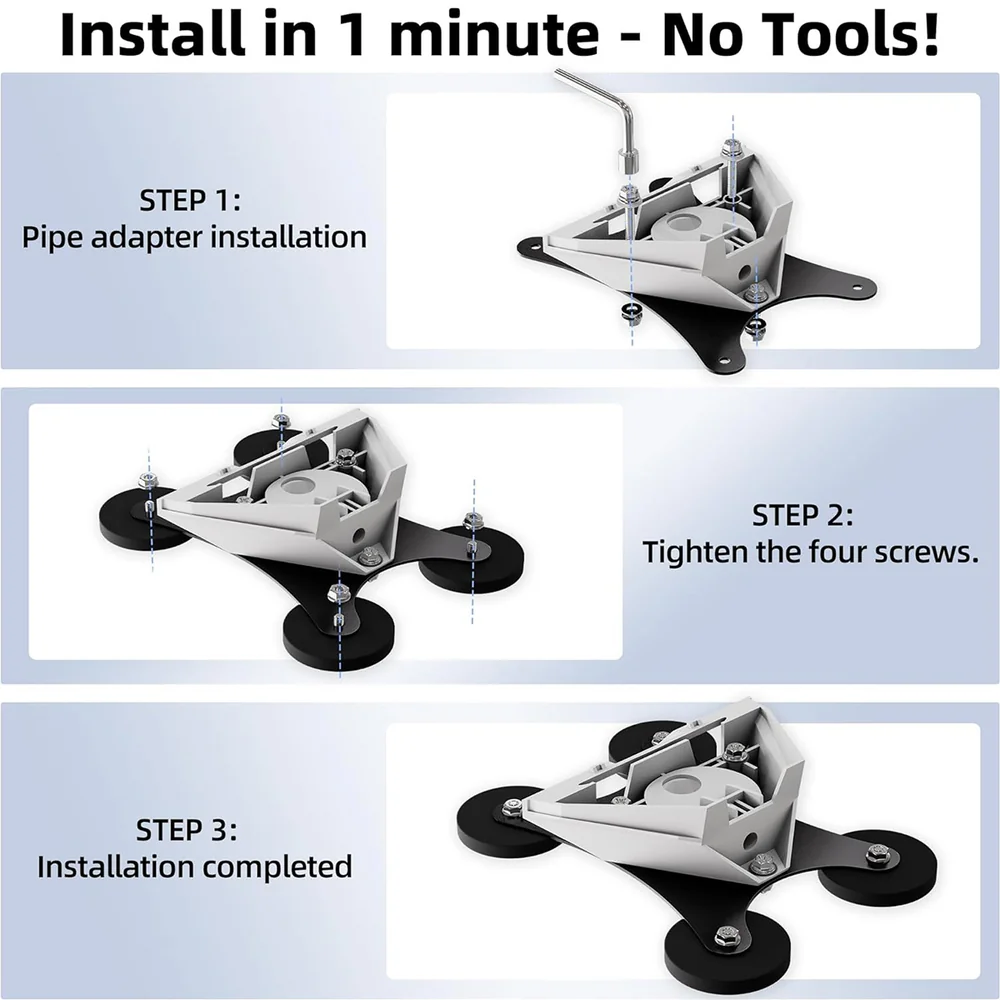 Install in 1 minute - No Tools!

STEP 1:
Pipe adapter installation

STEP 2:
Tighten the four screws.

STEP 3:
Installation completed