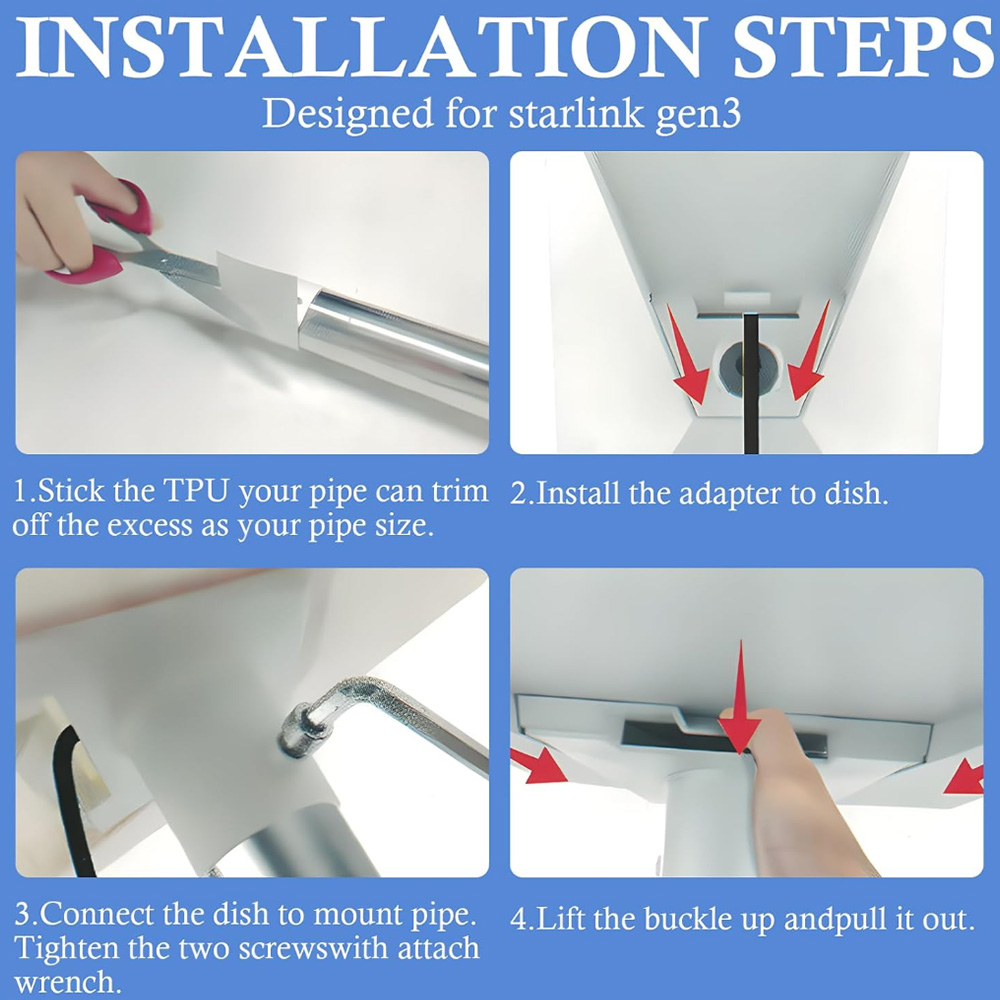 INSTALLATION STEPS
Designed for starlink gen3

1.Stick the TPU your pipe can trim off the excess as your pipe size.

2.Install the adapter to dish.

3.Connect the dish to mount pipe. Tighten the two screwswith attach wrench.

4.Lift the buckle up andpull it out.