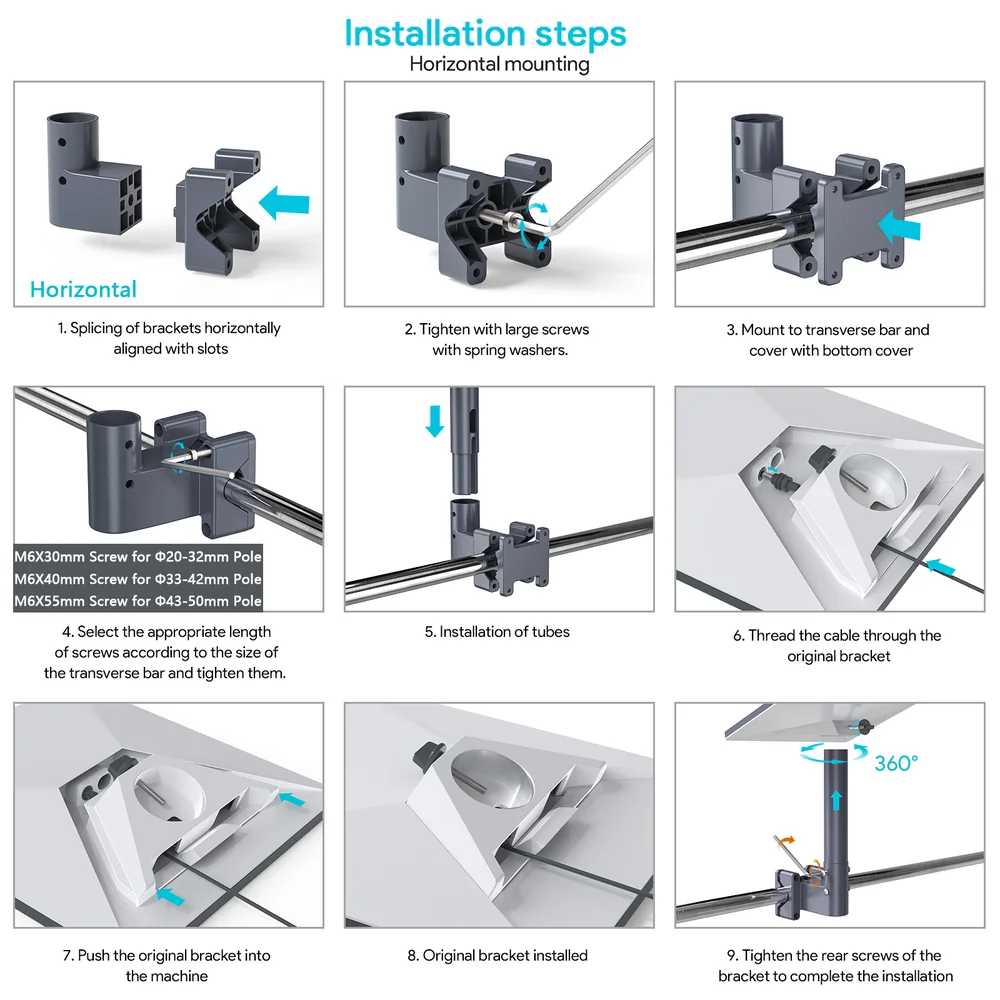 Installation steps
Horizontal mounting

Horizontal

1. Splicing of brackets horizontally aligned with slots

2. Tighten with large screws with spring washers.

3. Mount to transverse bar and cover with bottom cover

M6X30mm Screw for Φ20-32mm Pole
M6X40mm Screw for Φ33-42mm Pole
M6X55mm Screw for Φ43-50mm Pole

4. Select the appropriate length of screws according to the size of the transverse bar and tighten them.

5. Installation of tubes

6. Thread the cable through the original bracket

7. Push the original bracket into the machine

8. Original bracket installed

360°

9. Tighten the rear screws of the bracket to complete the installation