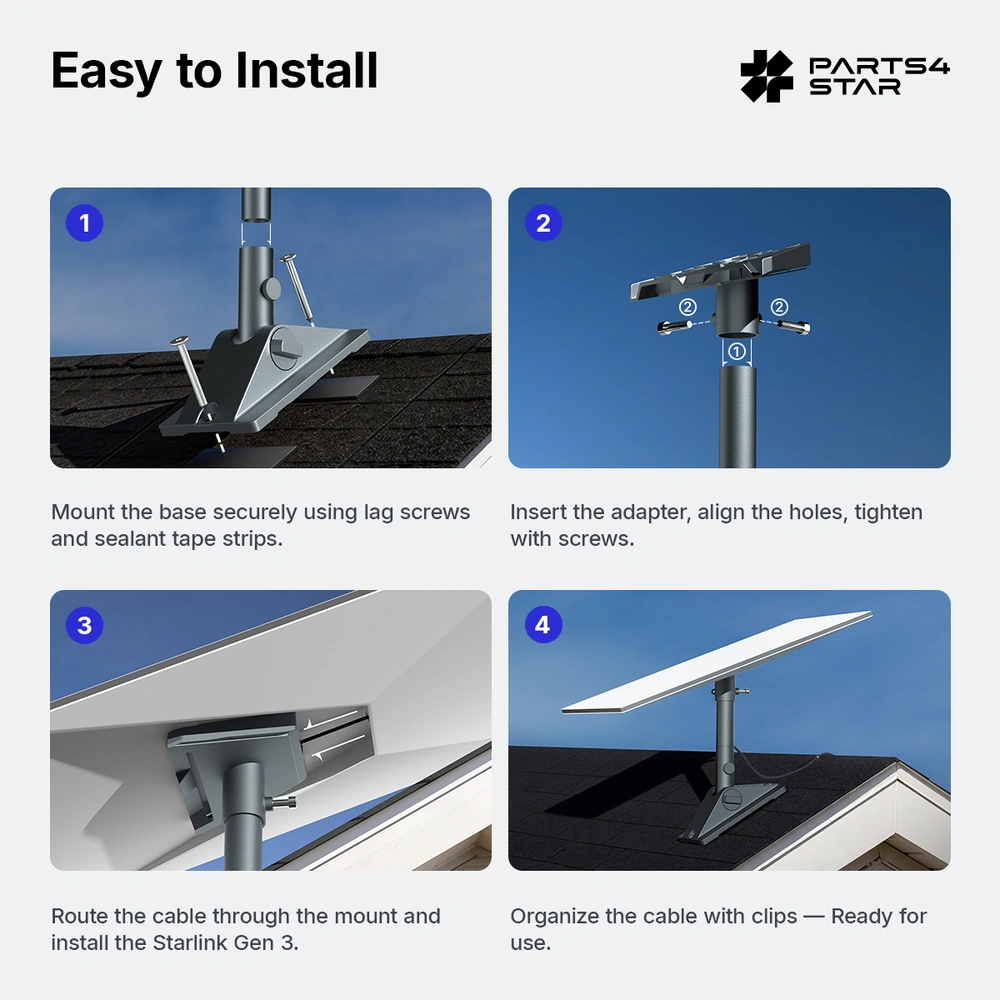 Easy to Install

PARTS4 STAR

1

Mount the base securely using lag screws and sealant tape strips.

2

② ②

①

Insert the adapter, align the holes, tighten with screws.

3

Route the cable through the mount and install the Starlink Gen 3.

4

Organize the cable with clips — Ready for use.