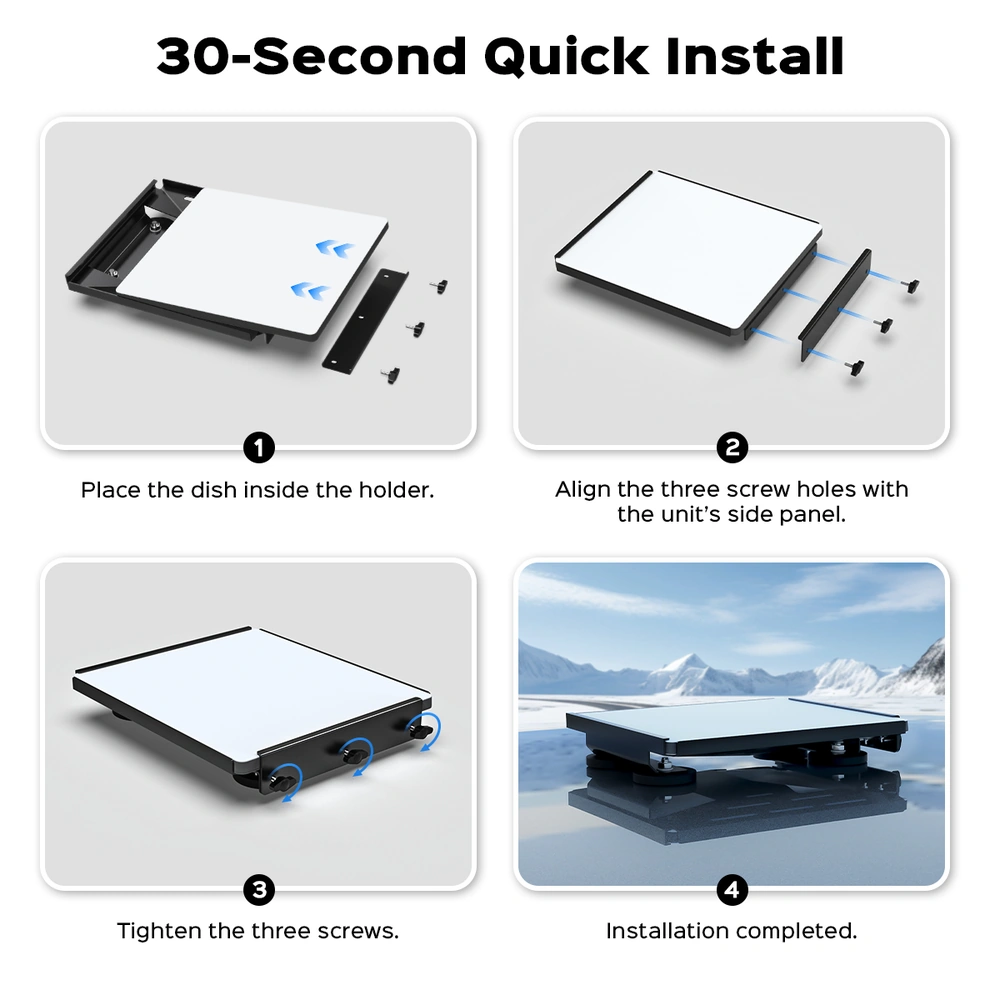 30-Second Quick Install

1

Place the dish inside the holder.

2

Align the three screw holes with the unit's side panel.

3

Tighten the three screws.

4

Installation completed.