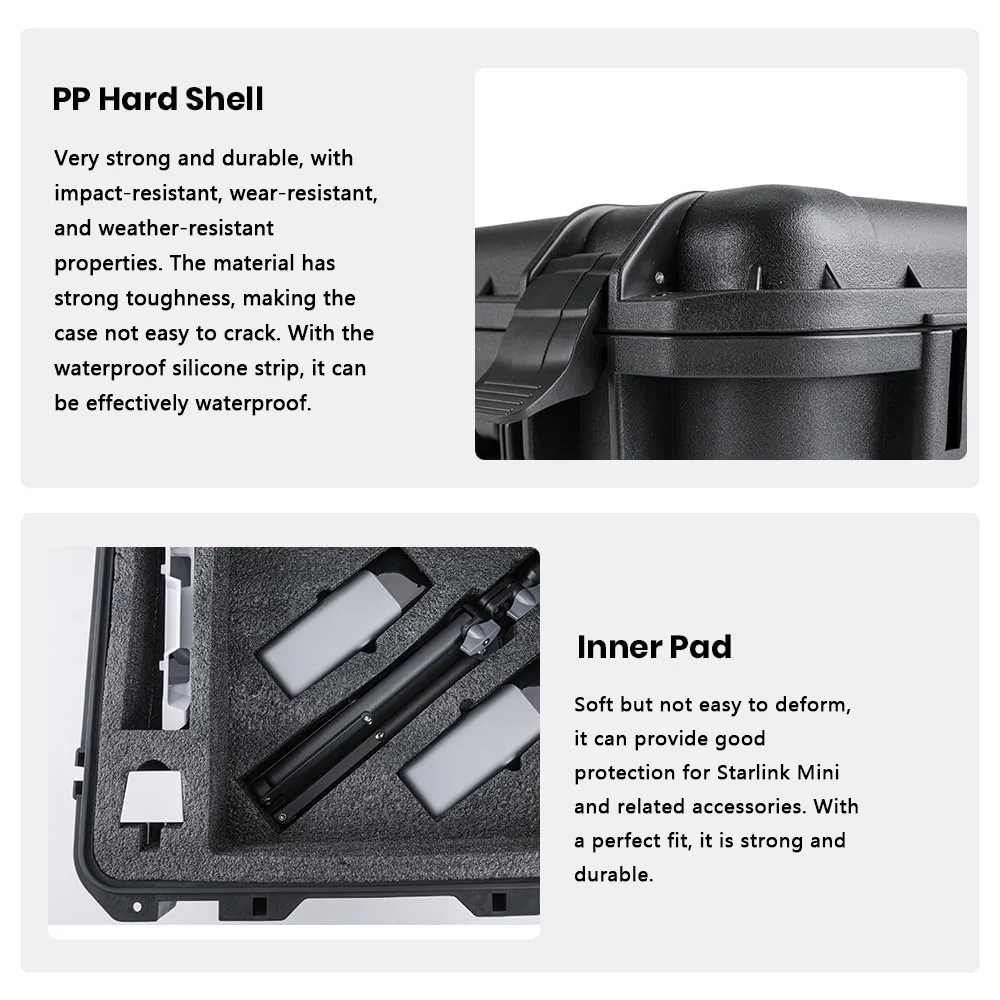 PP Hard Shell

Very strong and durable, with impact-resistant, wear-resistant, and weather-resistant properties. The material has strong toughness, making the case not easy to crack. With the waterproof silicone strip, it can be effectively waterproof.

Inner Pad

Soft but not easy to deform, it can provide good protection for Starlink Mini and related accessories. With a perfect fit, it is strong and durable.